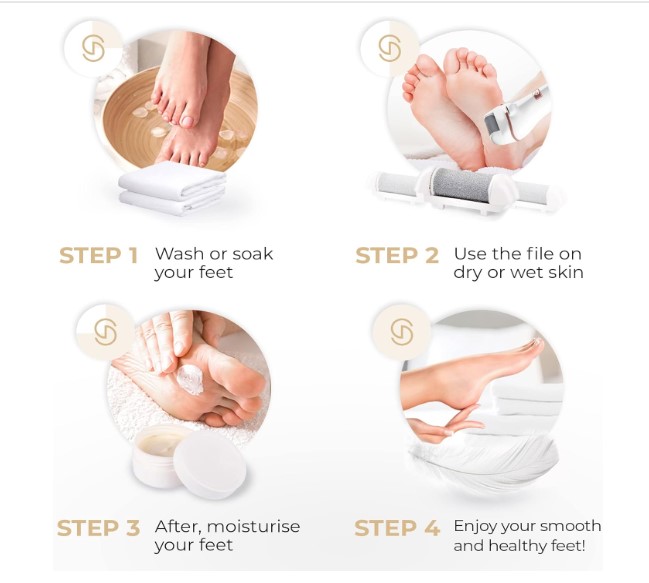 STEP 1 Wash or soak your feet

STEP 2 Use the file on dry or wet skin

STEP 3 After, moisturise your feet

STEP 4 Enjoy your smooth and healthy feet!