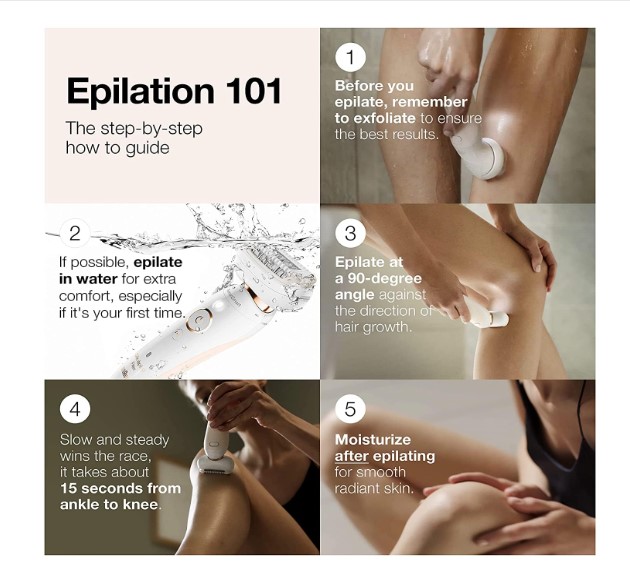 Epilation 101

The step-by-step how to guide

1

Before you epilate, remember to exfoliate to ensure the best results.

2

If possible, epilate in water for extra comfort, especially if it's your first time.

3

Epilate at a 90-degree angle against the direction of hair growth.

4

Slow and steady wins the race, it takes about 15 seconds from ankle to knee.

5

Moisturize after epilating for smooth radiant skin.